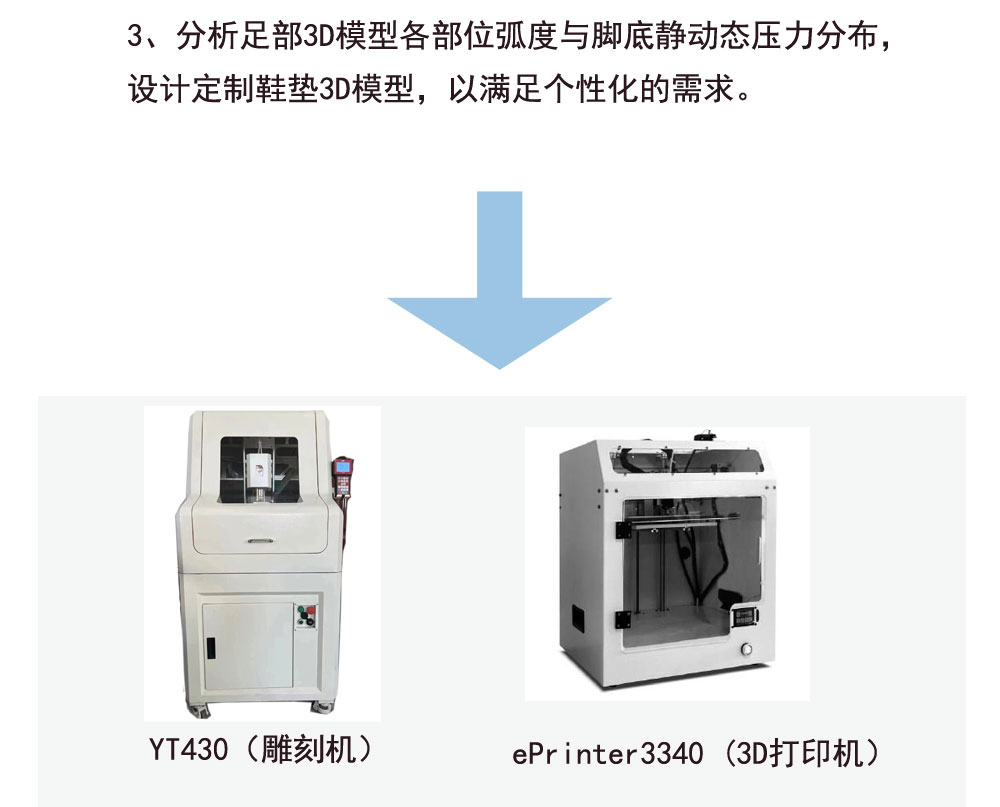 3、分析足部3D模型各部位弧度与脚底静动态压力分布，设计定制鞋垫3D模型，以满足个性化的需求。

YT430（雕刻机）

ePrinter3340（3D打印机）